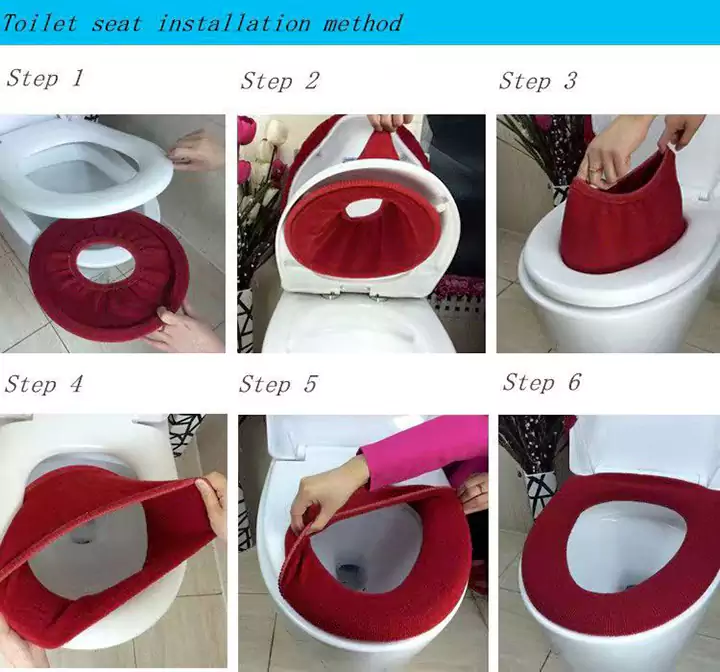 Toilet seat installation method

Step 1

Step 2

Step 3

Step 4

Step 5

Step 6